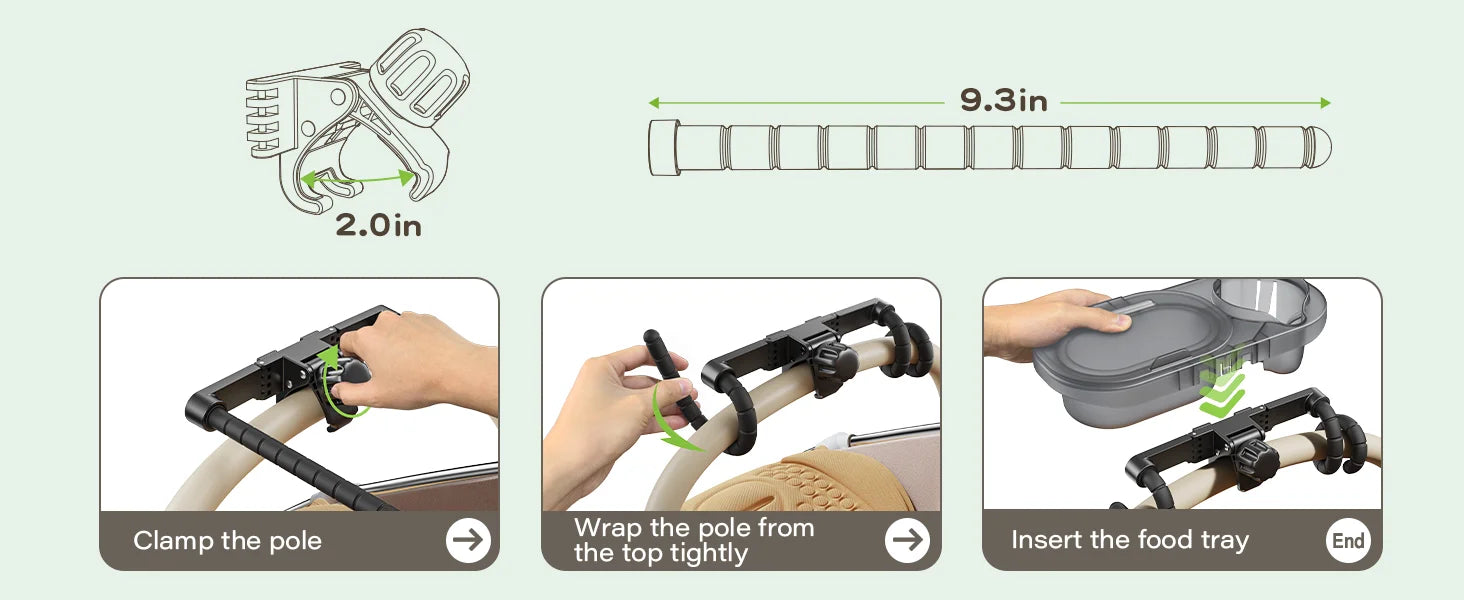 2.0in

9.3in

Clamp the pole

Wrap the pole from the top tightly

Insert the food tray

End