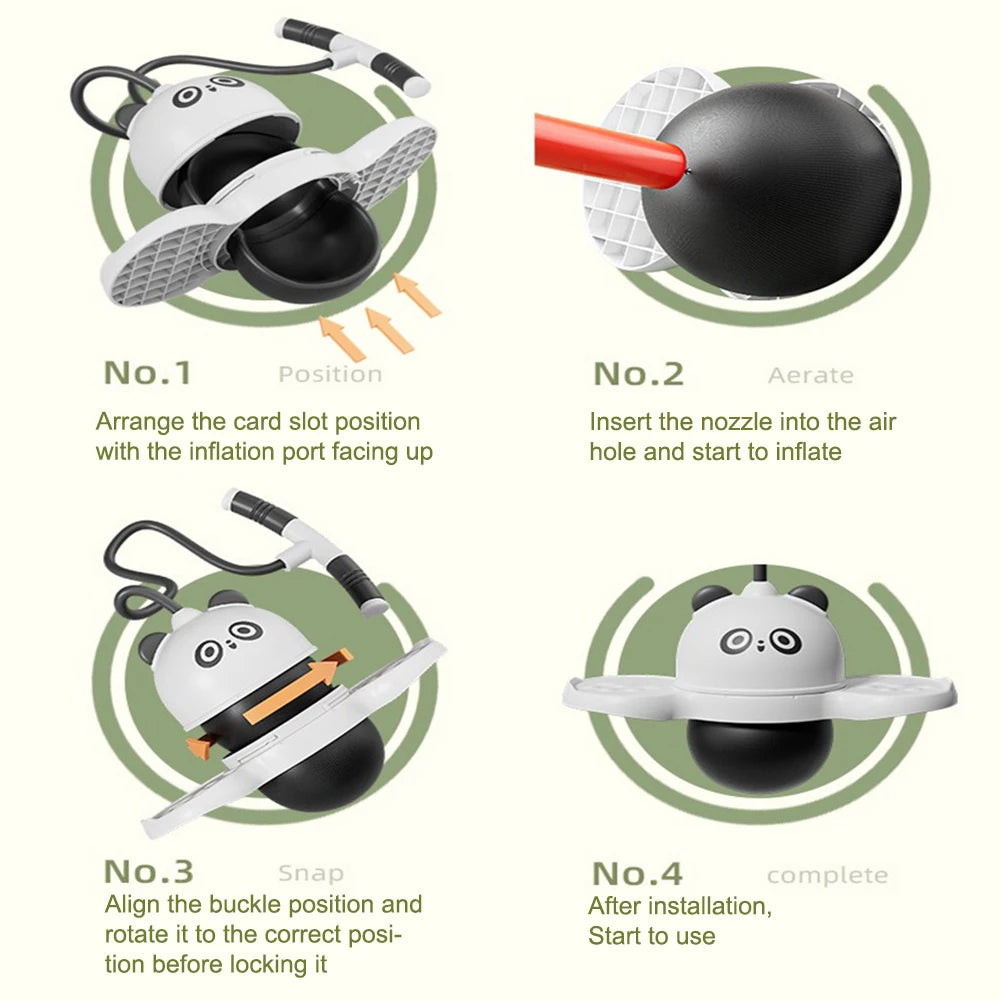 No.1 Position

Arrange the card slot position with the inflation port facing up

No.2 Aerate

Insert the nozzle into the air hole and start to inflate

No.3 Snap

Align the buckle position and rotate it to the correct position before locking it

No.4 complete

After installation, Start to use