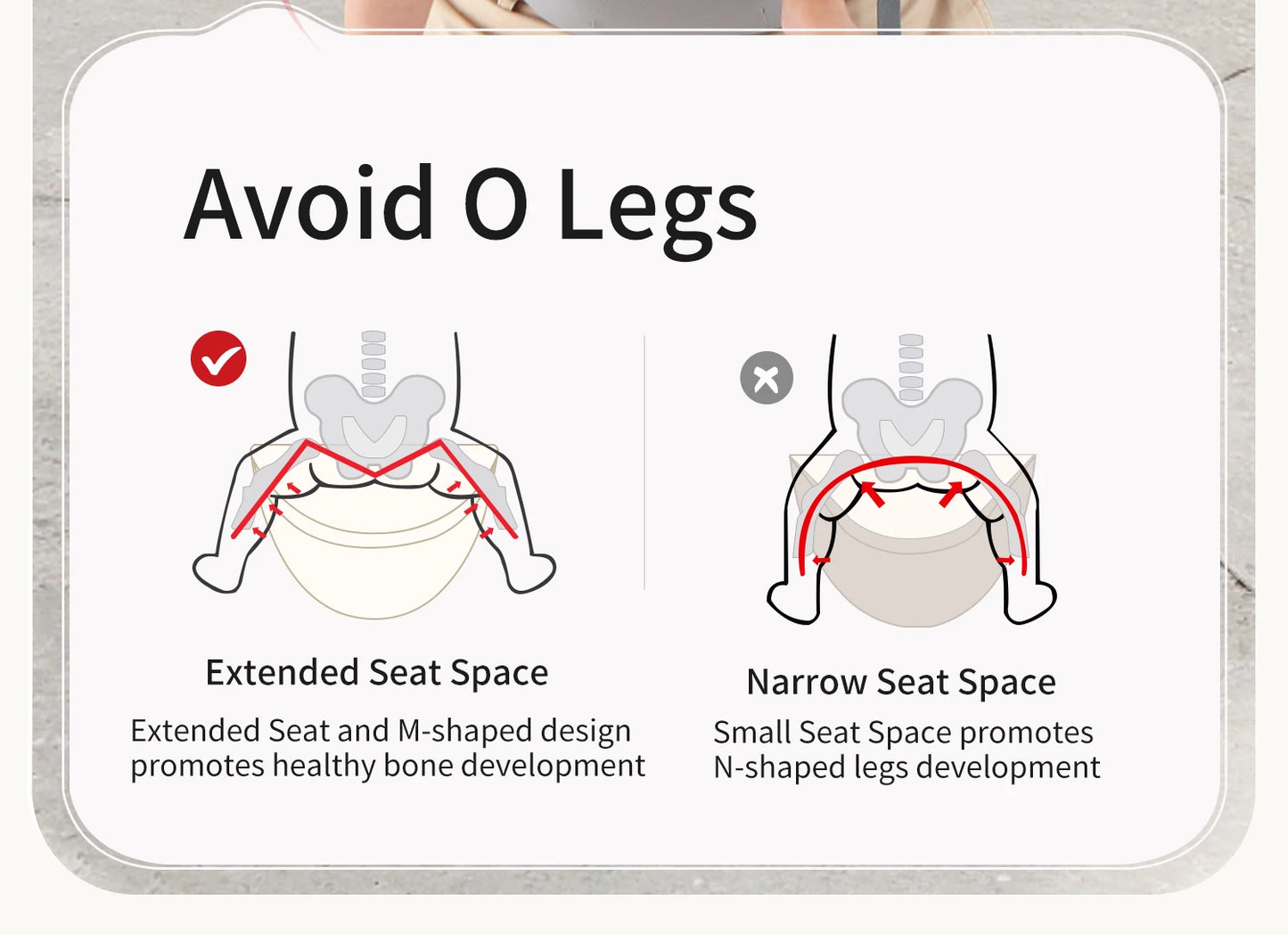 Avoid O Legs

Extended Seat Space

Extended Seat and M-shaped design promotes healthy bone development

Narrow Seat Space

Small Seat Space promotes N-shaped legs development