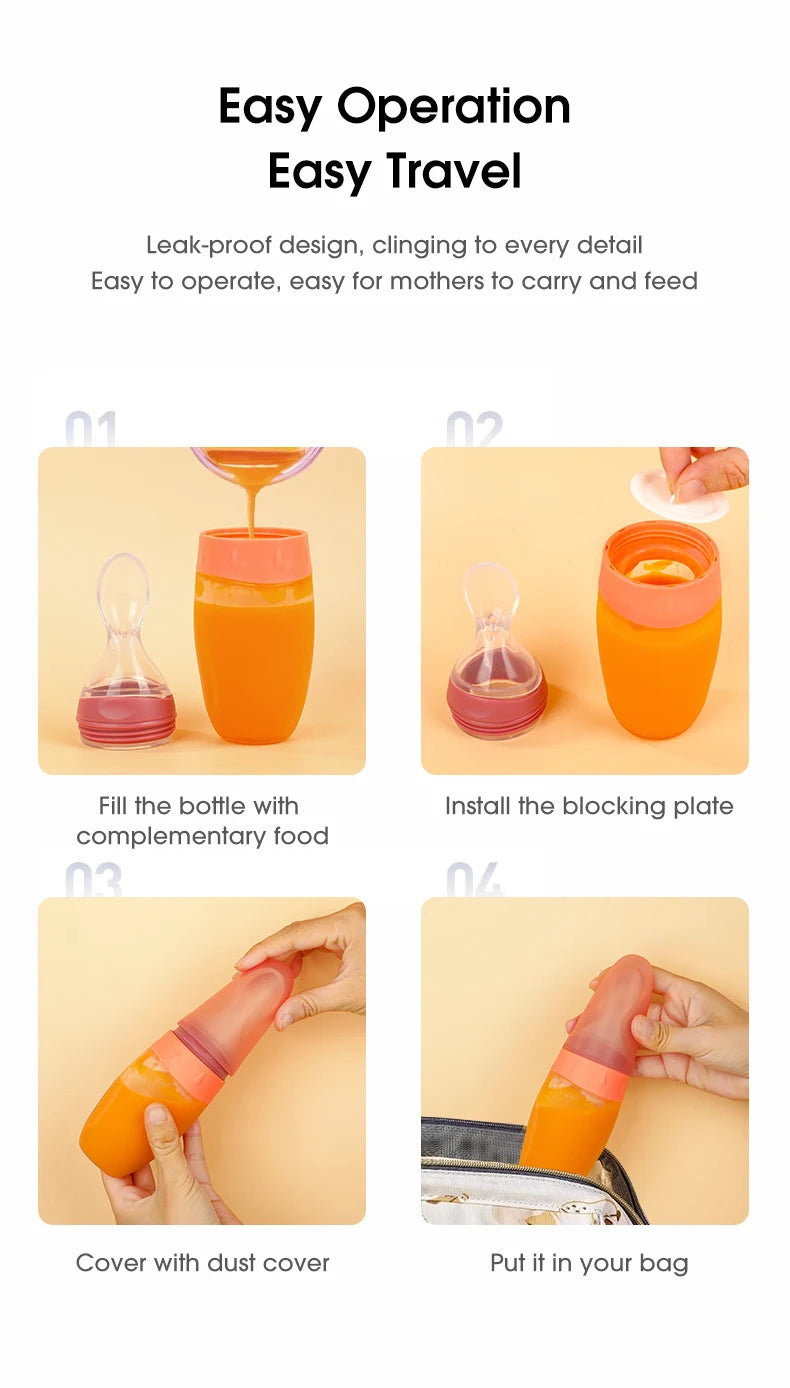 Easy Operation
Easy Travel

Leak-proof design, clinging to every detail
Easy to operate, easy for mothers to carry and feed

01

Fill the bottle with complementary food

02

Install the blocking plate

03

Cover with dust cover

04

Put it in your bag