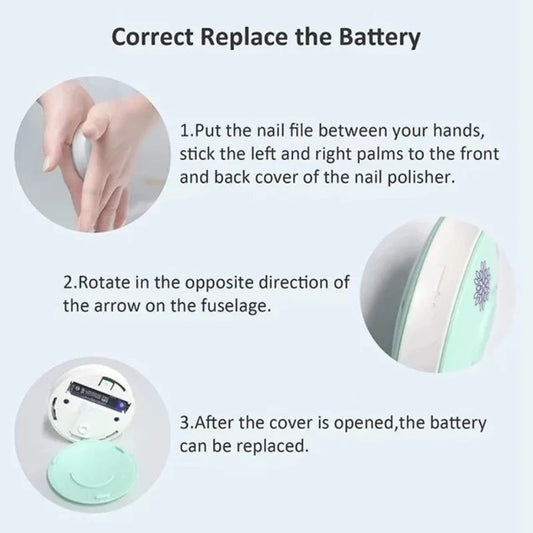 Correct Replace the Battery

1.Put the nail file between your hands, stick the left and right palms to the front and back cover of the nail polisher.

2.Rotate in the opposite direction of the arrow on the fuselage.

3.After the cover is opened,the battery can be replaced.